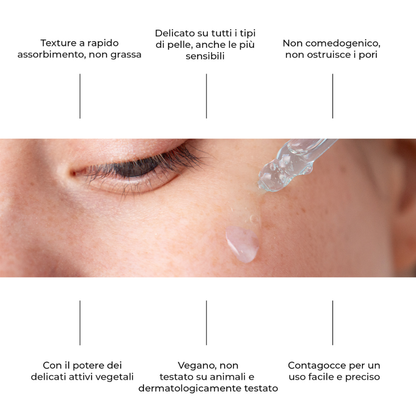 Texture a rapido assorbimento, non grassa

Delicato su tutti i tipi di pelle, anche le più sensibili

Non comedogenico, non ostruisce i pori

Con il potere dei delicati attivi vegetali

Vegano, non testato su animali e dermatologicamente testato

Contagocce per un uso facile e preciso